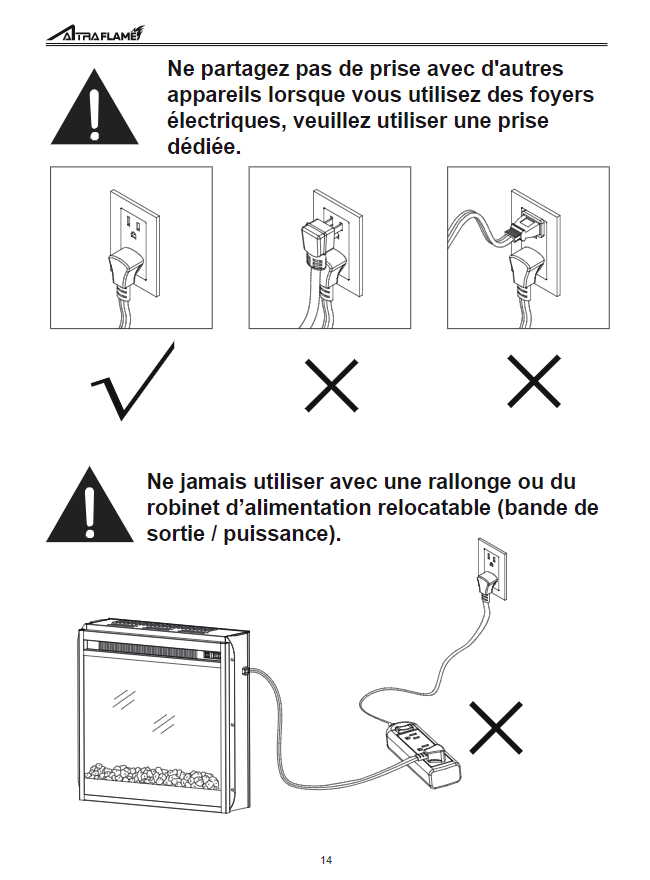 ALTRAFLAME

Ne partagez pas de prise avec d'autres appareils lorsque vous utilisez des foyers électriques, veuillez utiliser une prise dédiée.

Ne jamais utiliser avec une rallonge ou du robinet d'alimentation relocatable (bande de sortie / puissance).

14