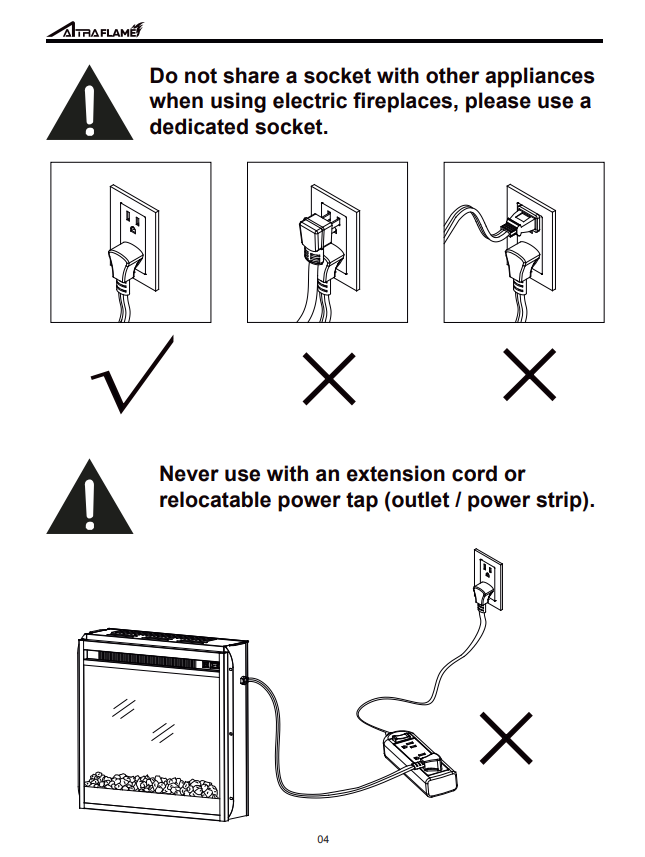 ALTRAFLAME

Do not share a socket with other appliances when using electric fireplaces, please use a dedicated socket.

Never use with an extension cord or relocatable power tap (outlet / power strip).

04