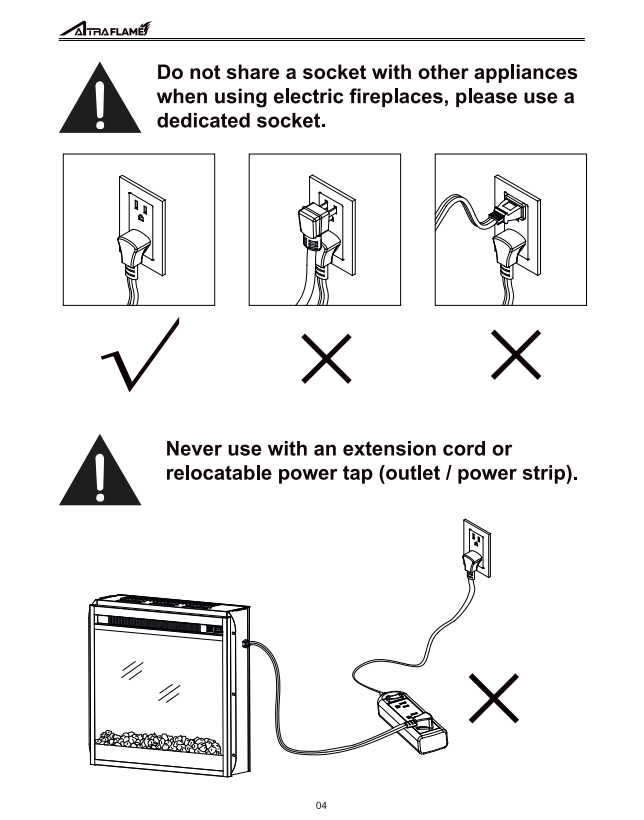 ALTRAFLAME

Do not share a socket with other appliances when using electric fireplaces, please use a dedicated socket.

Never use with an extension cord or relocatable power tap (outlet / power strip).

04